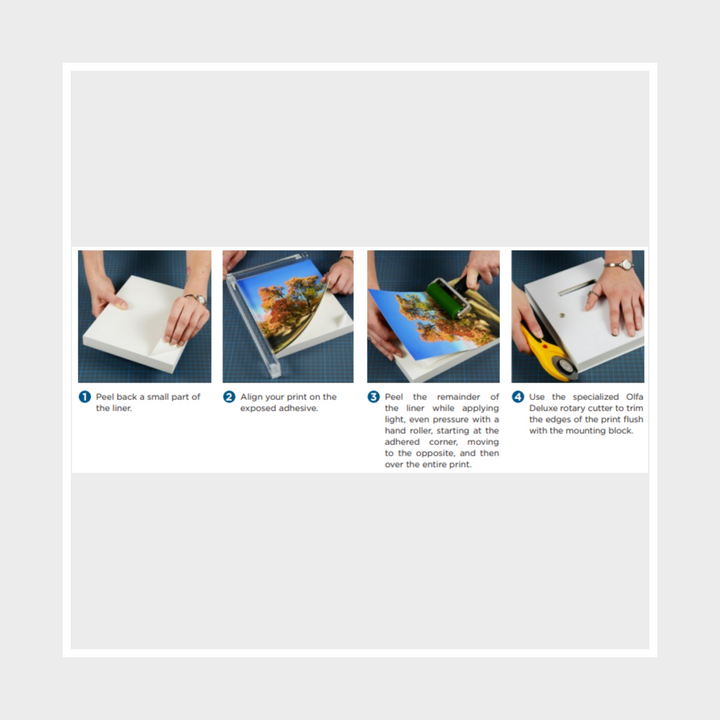 1 Peel back a small part of the liner.

2 Align your print on the exposed adhesive.

3 Peel the remainder of the liner while applying light, even pressure with a hand roller, starting at the adhered corner, moving to the opposite, and then over the entire print.

4 Use the specialized Olfa Deluxe rotary cutter to trim the edges of the print flush with the mounting block.